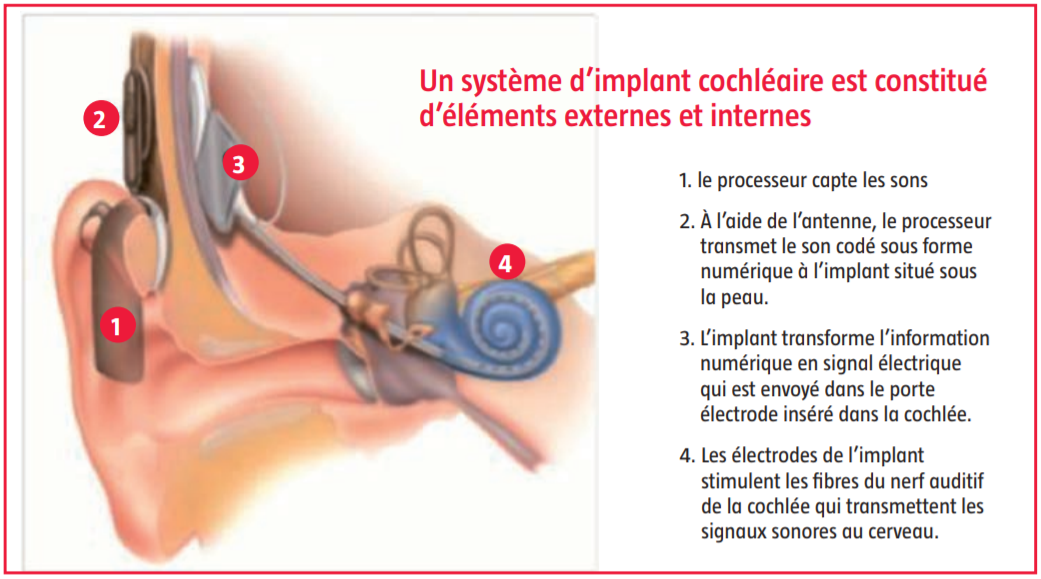 2

3

4

1

Un système d'implant cochléaire est constitué d'éléments externes et internes

1. le processeur capte les sons

2. À l'aide de l'antenne, le processeur transmet le son codé sous forme numérique à l'implant situé sous la peau.

3. L'implant transforme l'information numérique en signal électrique qui est envoyé dans le porte électrode inséré dans la cochlée.

4. Les électrodes de l'implant stimulent les fibres du nerf auditif de la cochlée qui transmettent les signaux sonores au cerveau.